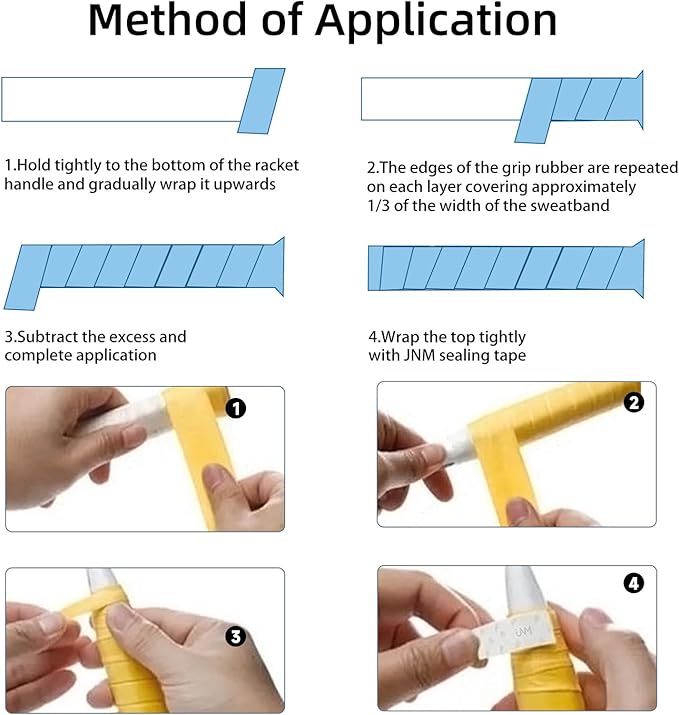 Method of Application

1.Hold tightly to the bottom of the racket handle and gradually wrap it upwards

2.The edges of the grip rubber are repeated on each layer covering approximately 1/3 of the width of the sweatband

3.Subtract the excess and complete application

4.Wrap the top tightly with JNM sealing tape

1

2

3

4

JNM